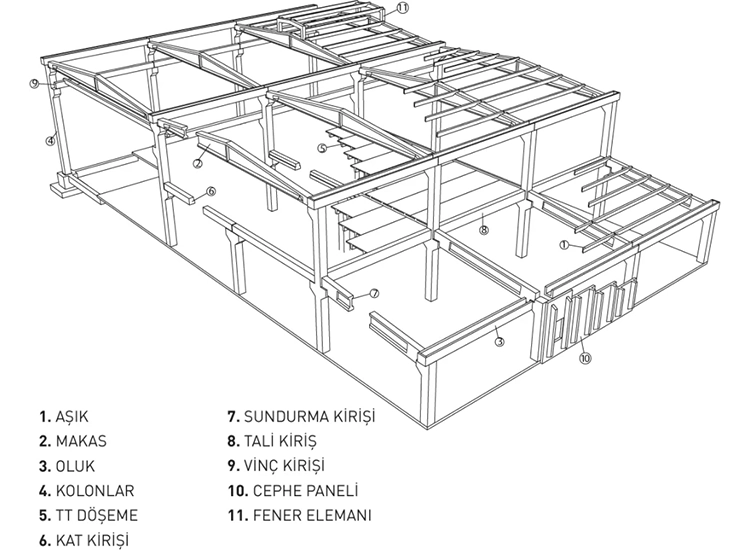 11
9
4
2
5
6
8
1
7
3
10

1. AŞIK
2. MAKAS
3. OLUK
4. KOLONLAR
5. TT DÖŞEME
6. KAT KİRİŞİ

7. SUNDURMA KİRİŞİ
8. TALİ KİRİŞ
9. VİNÇ KİRİŞİ
10. CEPHE PANELİ
11. FENER ELEMANI